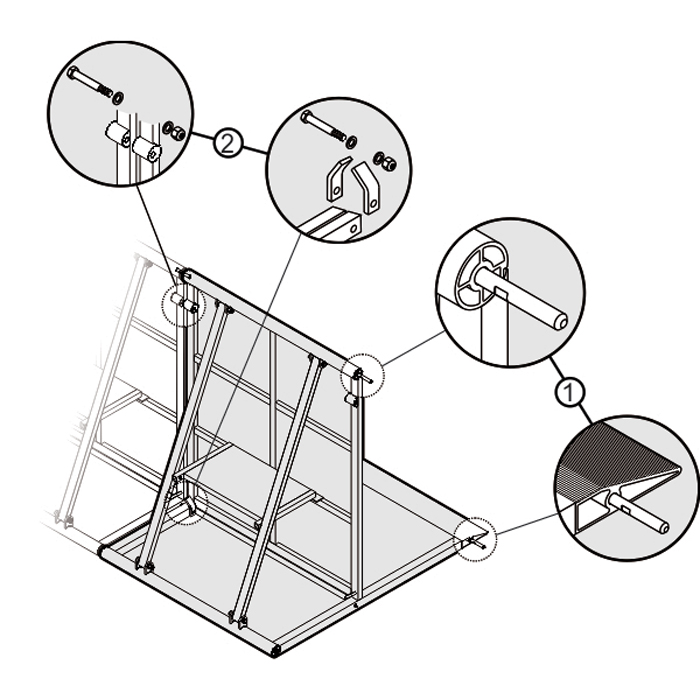 2

1